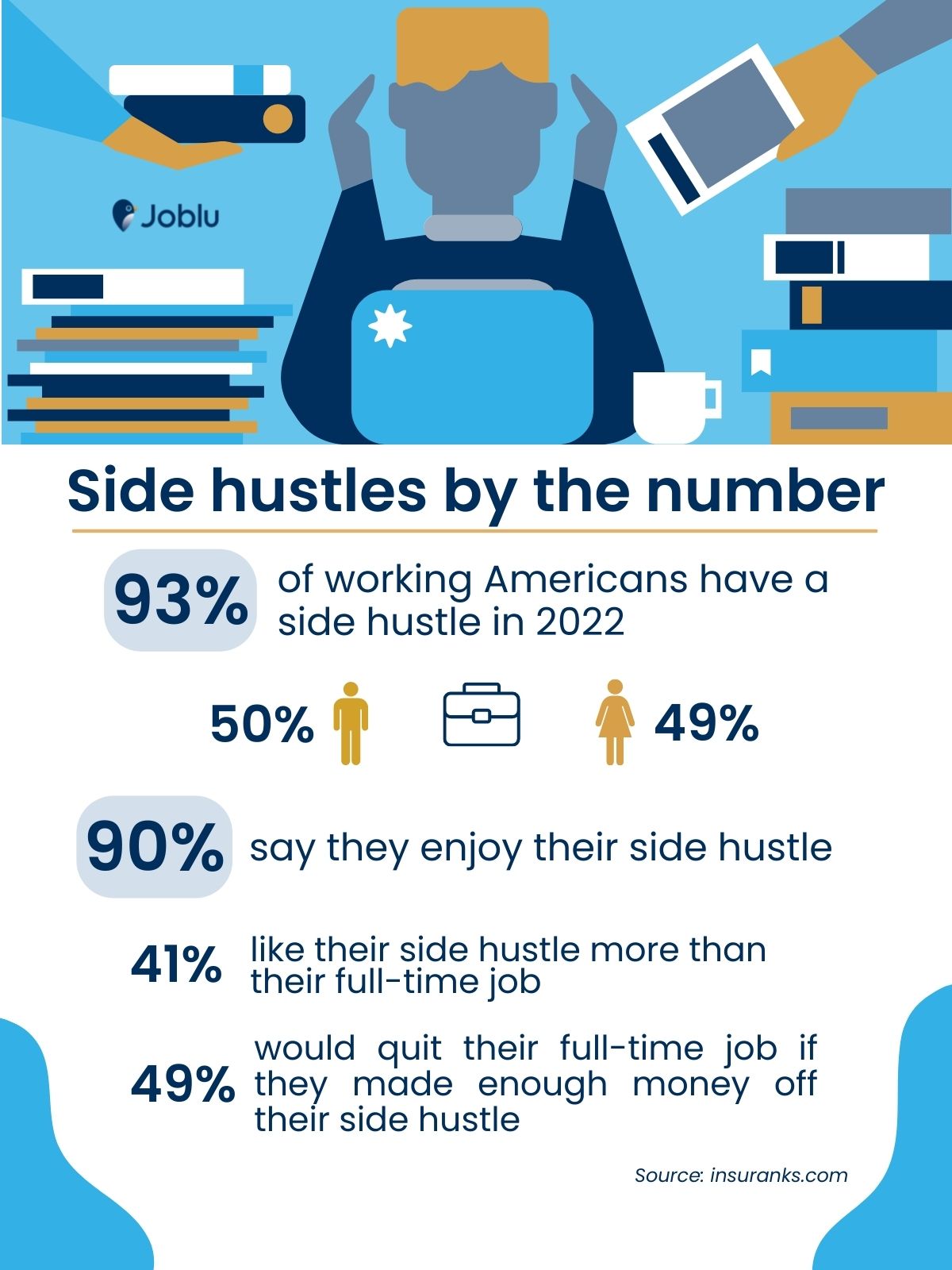 Joblu

Side hustles by the number

93% of working Americans have a side hustle in 2022

50% 49%

90% say they enjoy their side hustle

41% like their side hustle more than their full-time job

49% would quit their full-time job if they made enough money off their side hustle

Source: insuranks.com