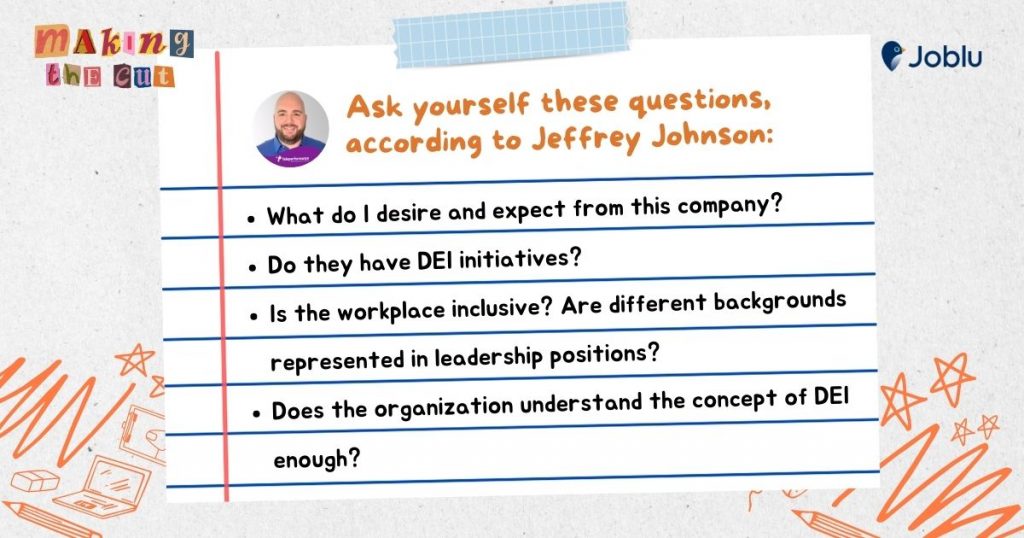 MAKING THE CUT

Joblu

Ask yourself these questions, according to Jeffrey Johnson:

• What do I desire and expect from this company?
• Do they have DEI initiatives?
• Is the workplace inclusive? Are different backgrounds represented in leadership positions?
• Does the organization understand the concept of DEI enough?