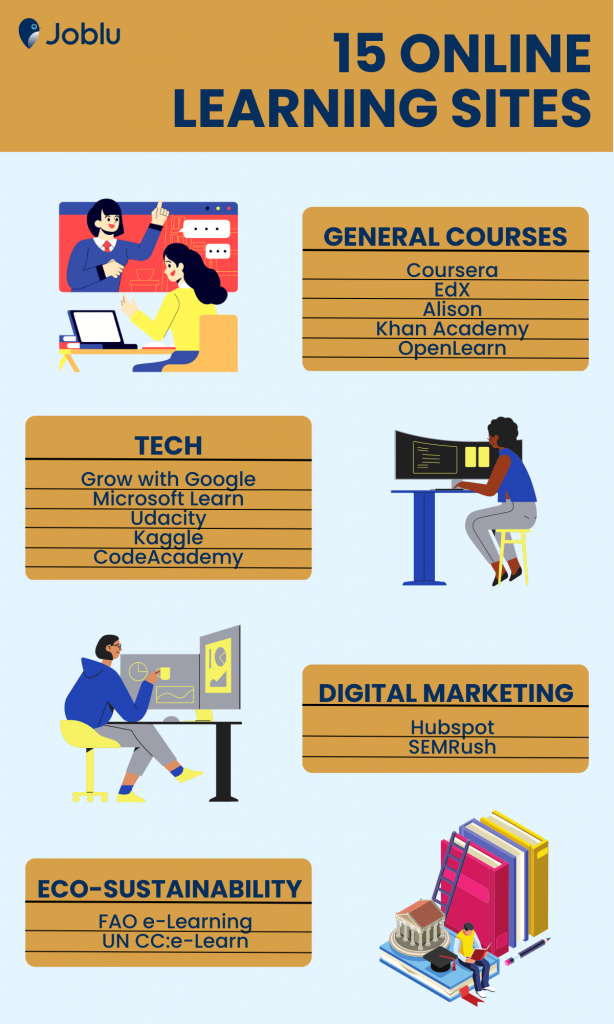 Joblu

15 ONLINE LEARNING SITES

GENERAL COURSES

Coursera
EdX
Alison
Khan Academy
OpenLearn

TECH

Grow with Google
Microsoft Learn
Udacity
Kaggle
CodeAcademy

DIGITAL MARKETING

Hubspot
SEMRush

ECO-SUSTAINABILITY

FAO e-Learning
UN CC:e-Learn