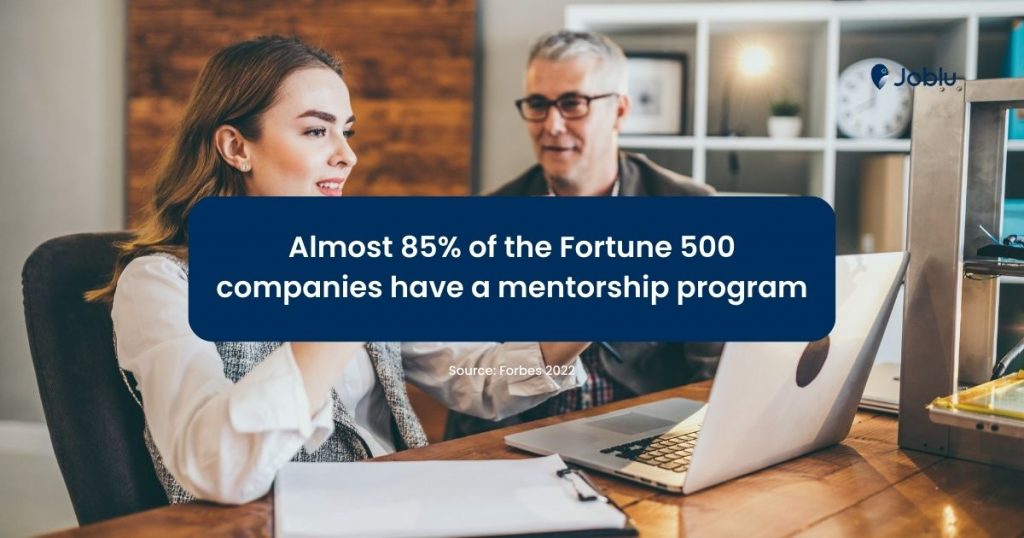 Joblu

Almost 85% of the Fortune 500 companies have a mentorship program

Source: Forbes 2022